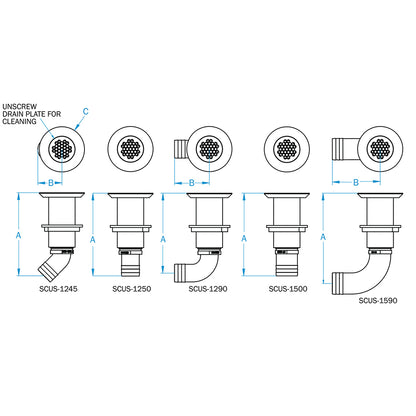 UNSCREW DRAIN PLATE FOR CLEANING

C

B

B

B

A

A

A

A

A

SCUS-1245

SCUS-1250

SCUS-1290

SCUS-1500

SCUS-1590