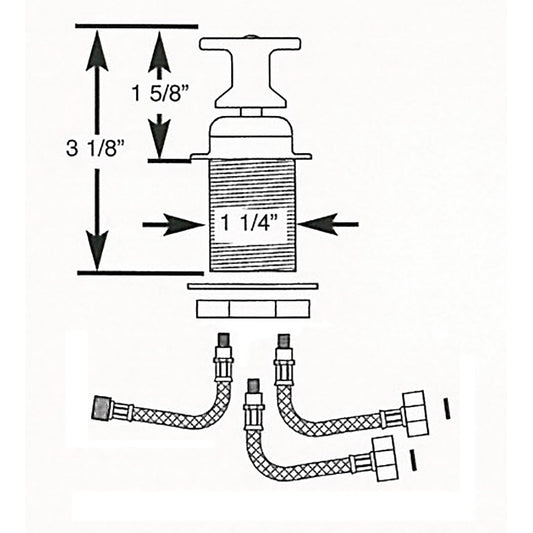 1 5/8”
3 1/8”
1 1/4”